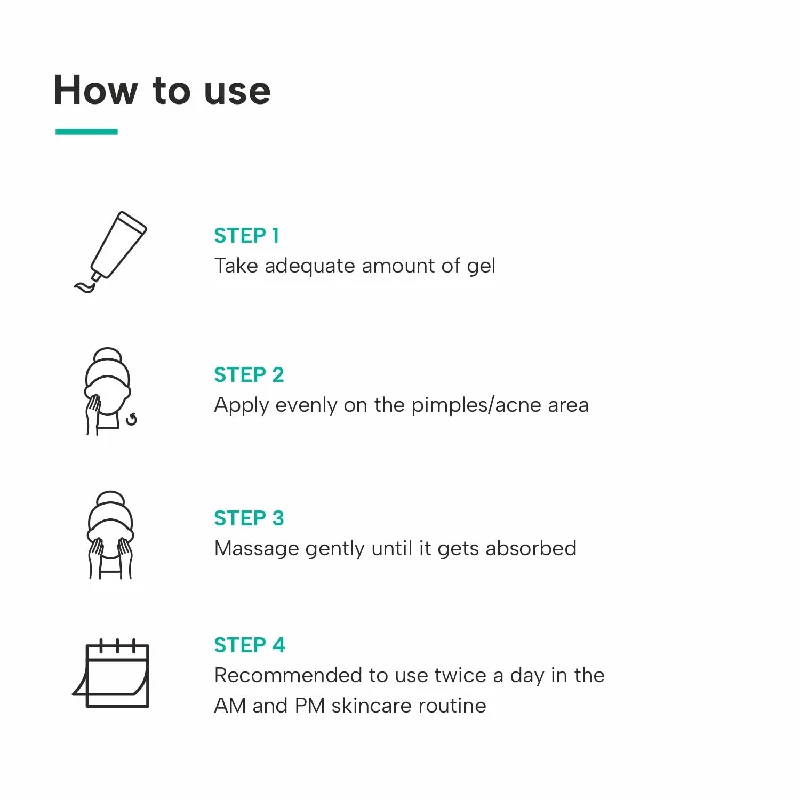 How to use

STEP 1
Take adequate amount of gel

STEP 2
Apply evenly on the pimples/acne area

STEP 3
Massage gently until it gets absorbed

STEP 4
Recommended to use twice a day in the AM and PM skincare routine